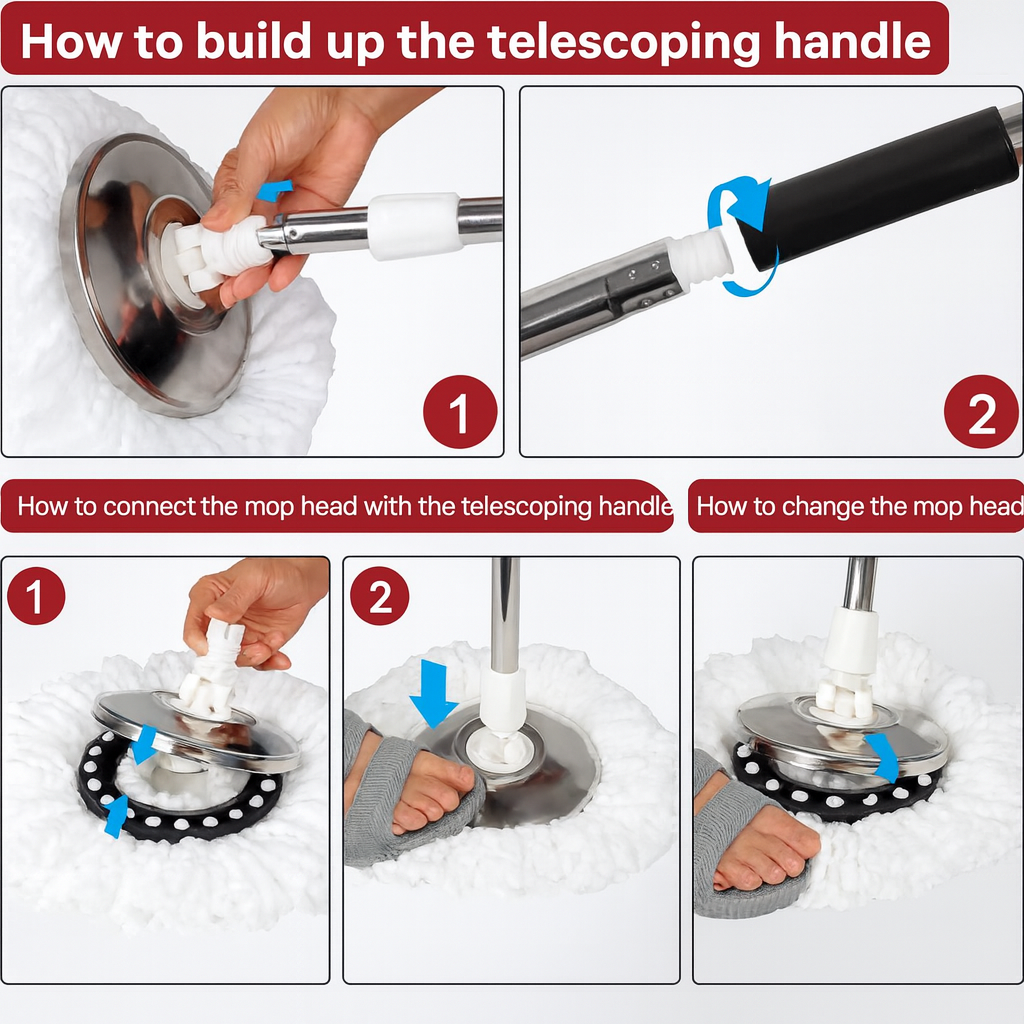 How to build up the telescoping handle

1

2

How to connect the mop head with the telescoping handle

How to change the mop head

1

2